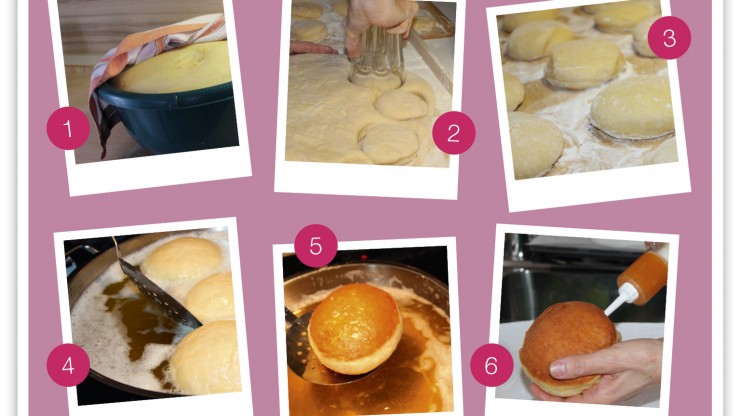 1

2

3

4

5

6